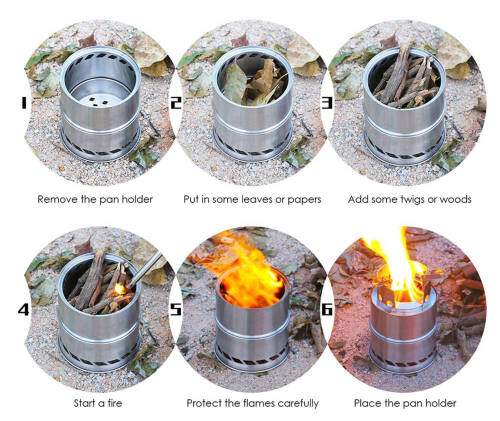 1
Remove the pan holder

2
Put in some leaves or papers

3
Add some twigs or woods

4
Start a fire

5
Protect the flames carefully

6
Place the pan holder