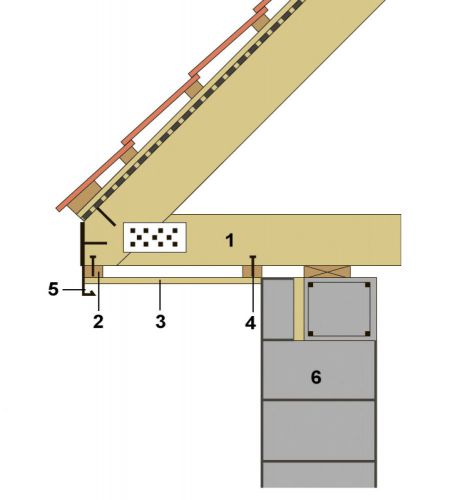 1
5
2
3
4
6