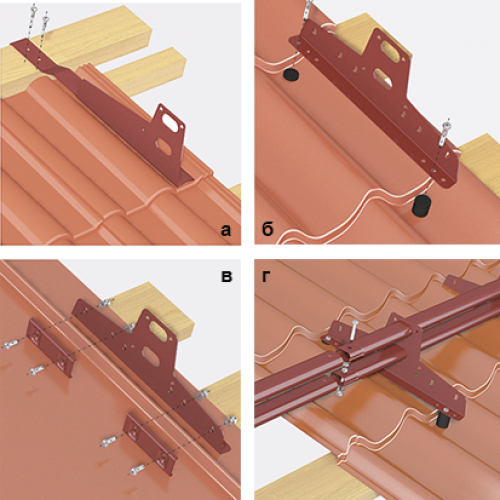 а

б

в

г